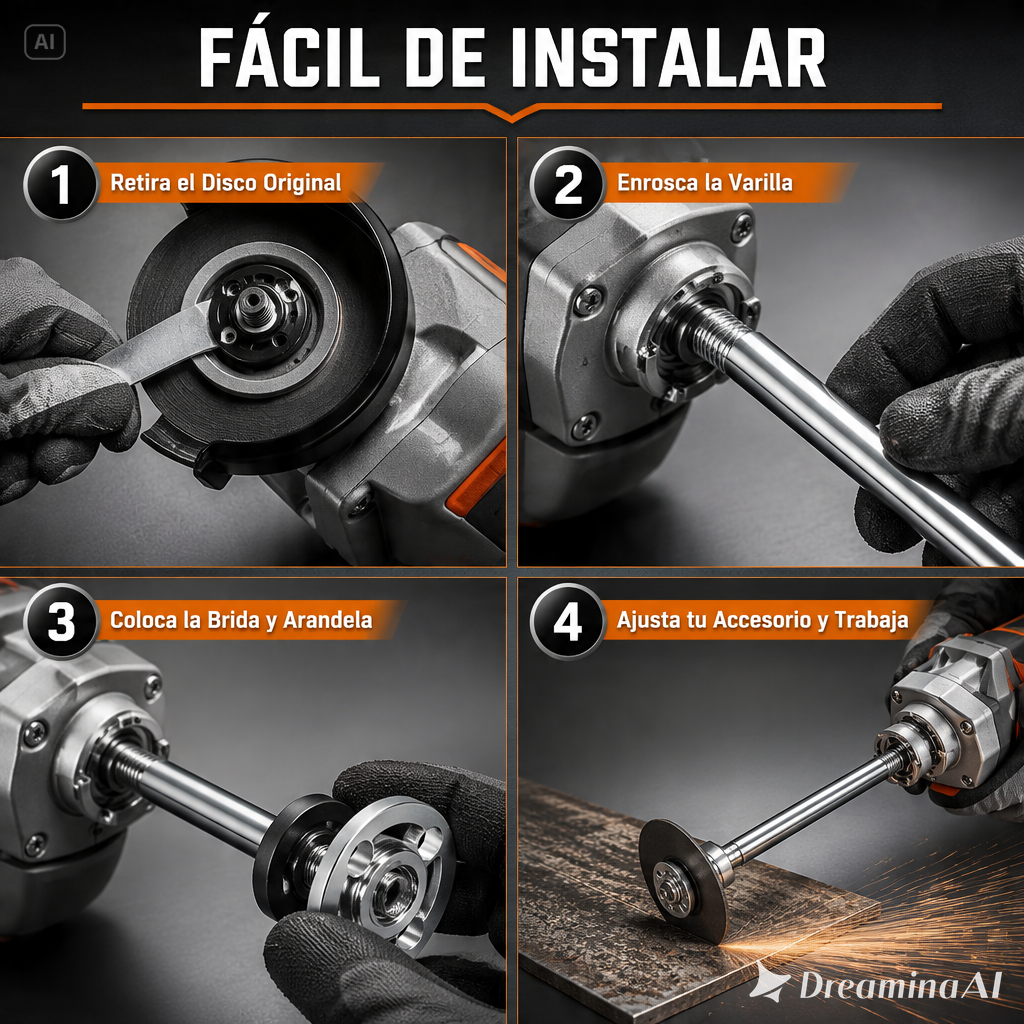 AI

FÁCIL DE INSTALAR

1 Retira el Disco Original

2 Enrosca la Varilla

3 Coloca la Brida y Arandela

4 Ajusta tu Accesorio y Trabaja

Dreamina AI