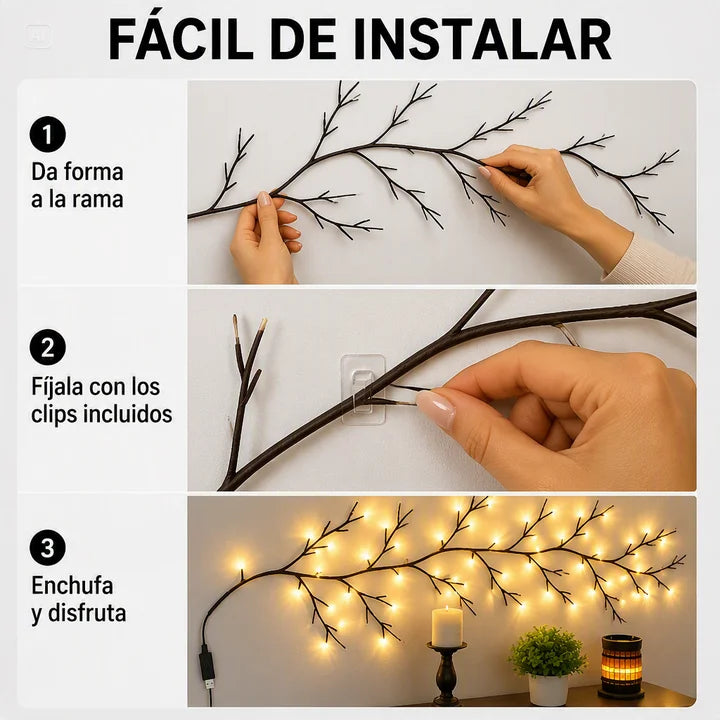 FÁCIL DE INSTALAR

1
Da forma a la rama

2
Fíjala con los clips incluidos

3
Enchufa y disfruta